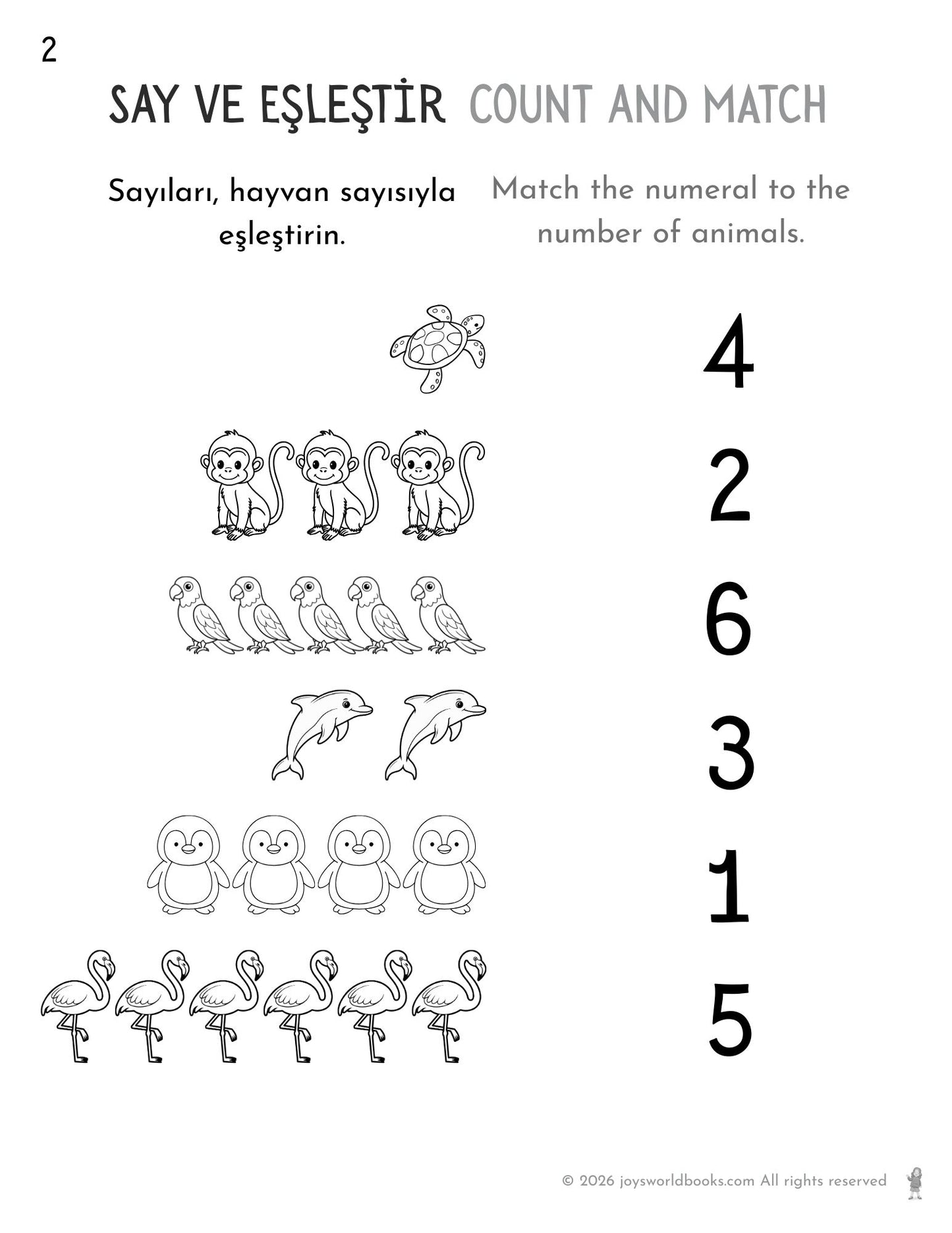 2

SAY VE EŞLEŞTİR COUNT AND MATCH

Sayıları, hayvan sayısıyla eşleştirin.

Match the numeral to the number of animals.

4

2

6

3

1

5

© 2026 joysworldbooks.com All rights reserved