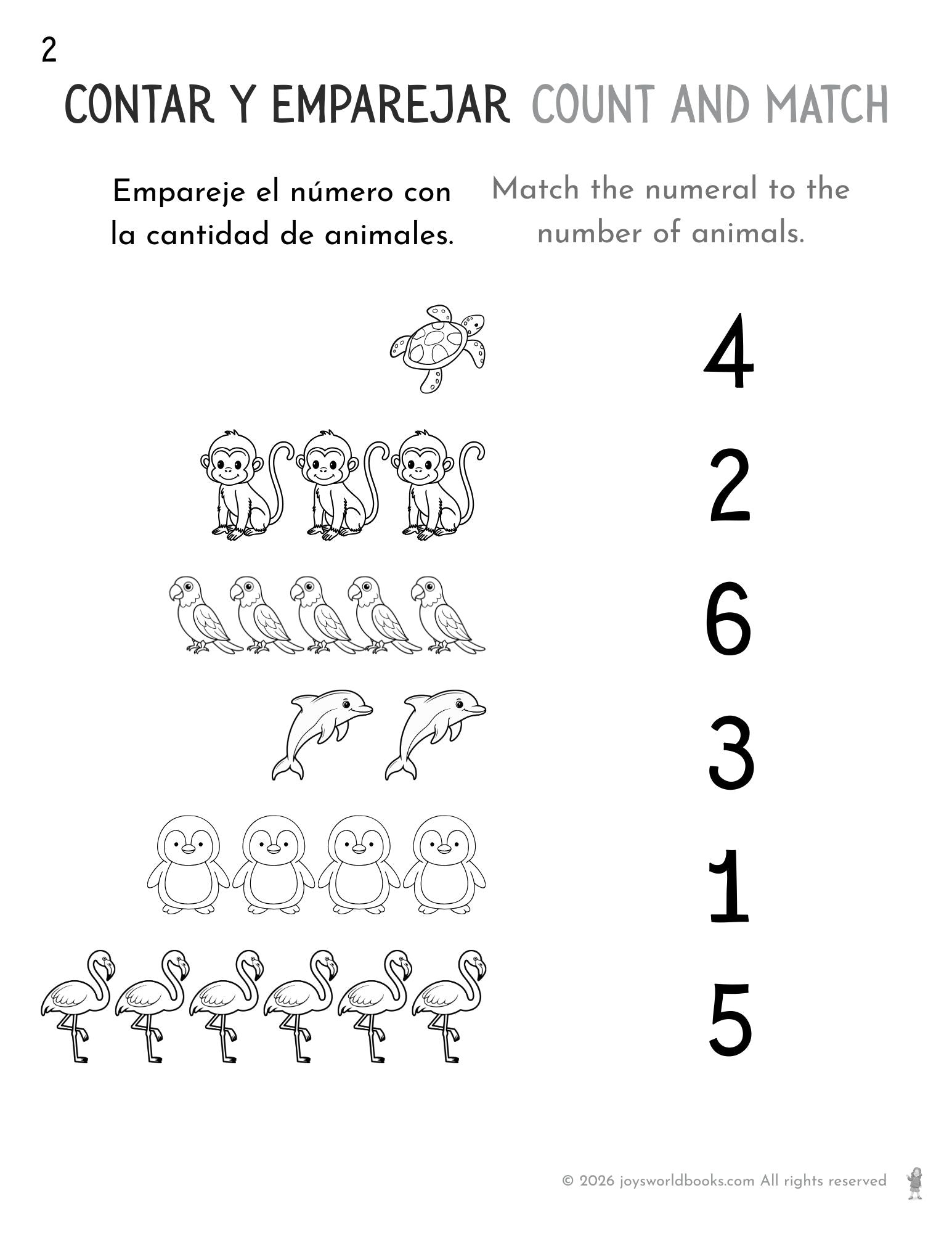 2

CONTAR Y EMPAREJAR COUNT AND MATCH

Empareje el número con la cantidad de animales.

Match the numeral to the number of animals.

4

2

6

3

1

5

© 2026 joysworldbooks.com All rights reserved