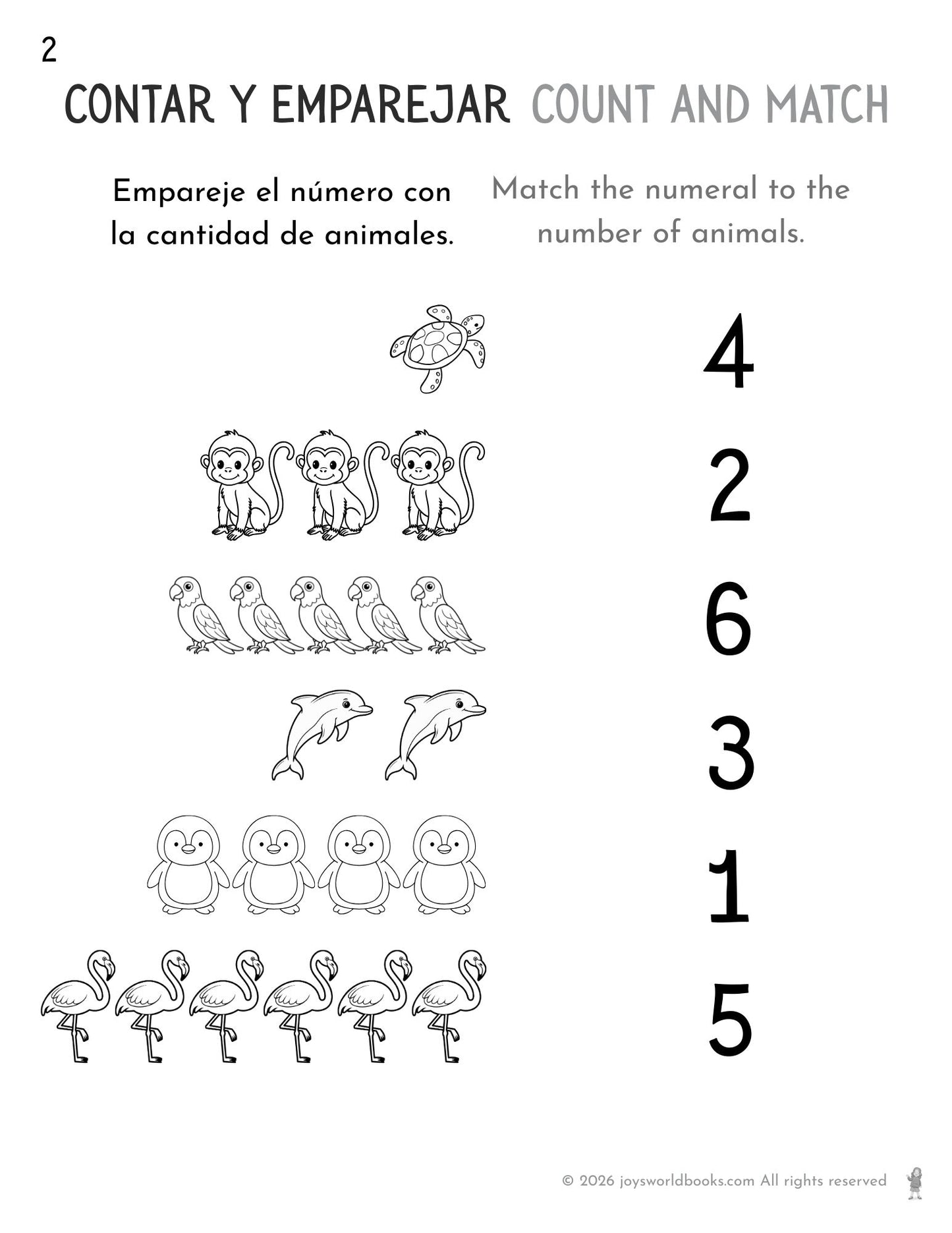 2

CONTAR Y EMPAREJAR COUNT AND MATCH

Empareje el número con la cantidad de animales.

Match the numeral to the number of animals.

4

2

6

3

1

5

© 2026 joysworldbooks.com All rights reserved